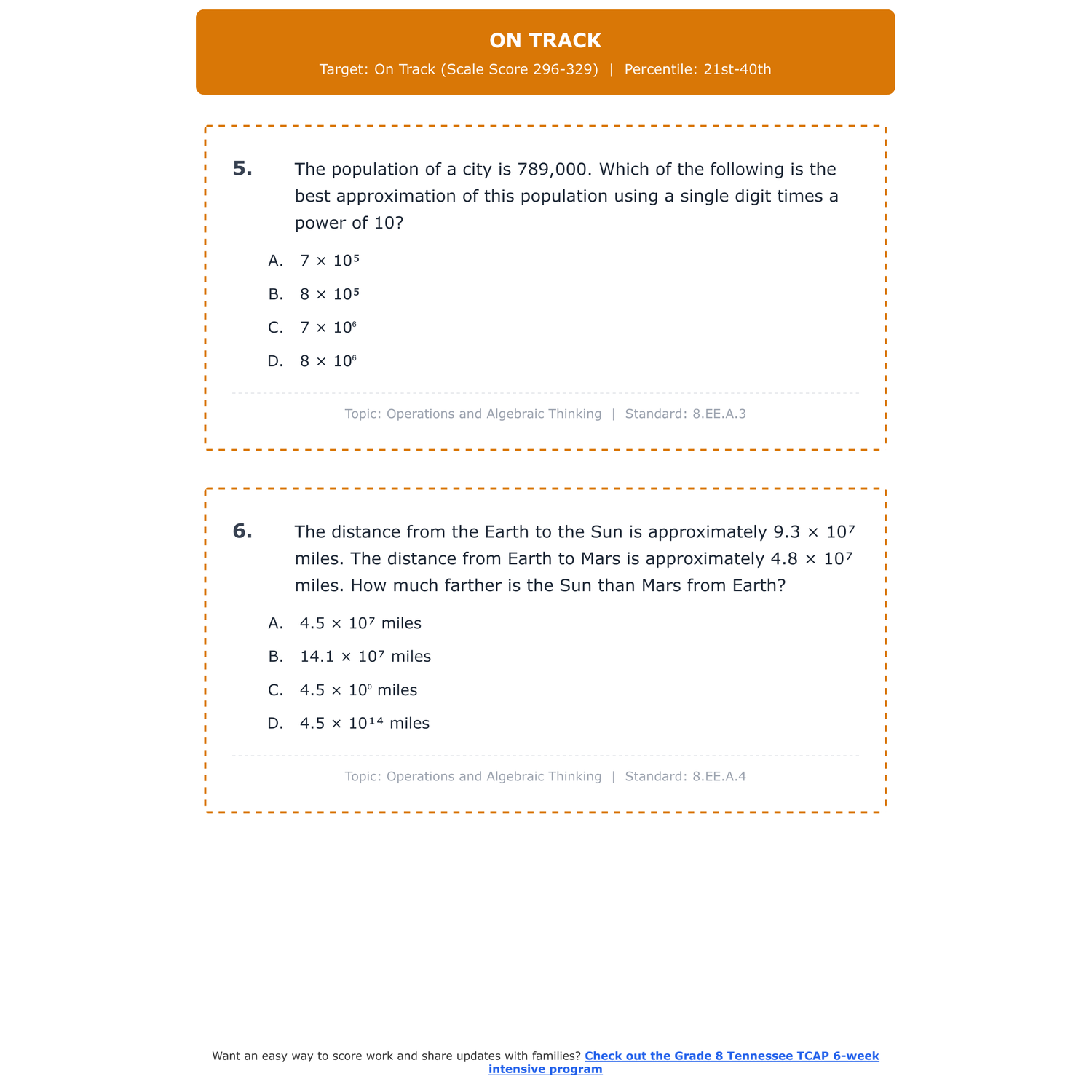 ON TRACK

Target: On Track (Scale Score 296-329) | Percentile: 21st-40th

5. The population of a city is 789,000. Which of the following is the best approximation of this population using a single digit times a power of 10?

A. $7 \times 10^5$

B. $8 \times 10^5$

C. $7 \times 10^6$

D. $8 \times 10^6$

Topic: Operations and Algebraic Thinking | Standard: 8.EE.A.3

6. The distance from the Earth to the Sun is approximately $9.3 \times 10^7$ miles. The distance from Earth to Mars is approximately $4.8 \times 10^7$ miles. How much farther is the Sun than Mars from Earth?

A. $4.5 \times 10^7$ miles

B. $14.1 \times 10^7$ miles

C. $4.5 \times 10^0$ miles

D. $4.5 \times 10^{14}$ miles

Topic: Operations and Algebraic Thinking | Standard: 8.EE.A.4

Want an easy way to score work and share updates with families? Check out the Grade 8 Tennessee TCAP 6-week intensive program