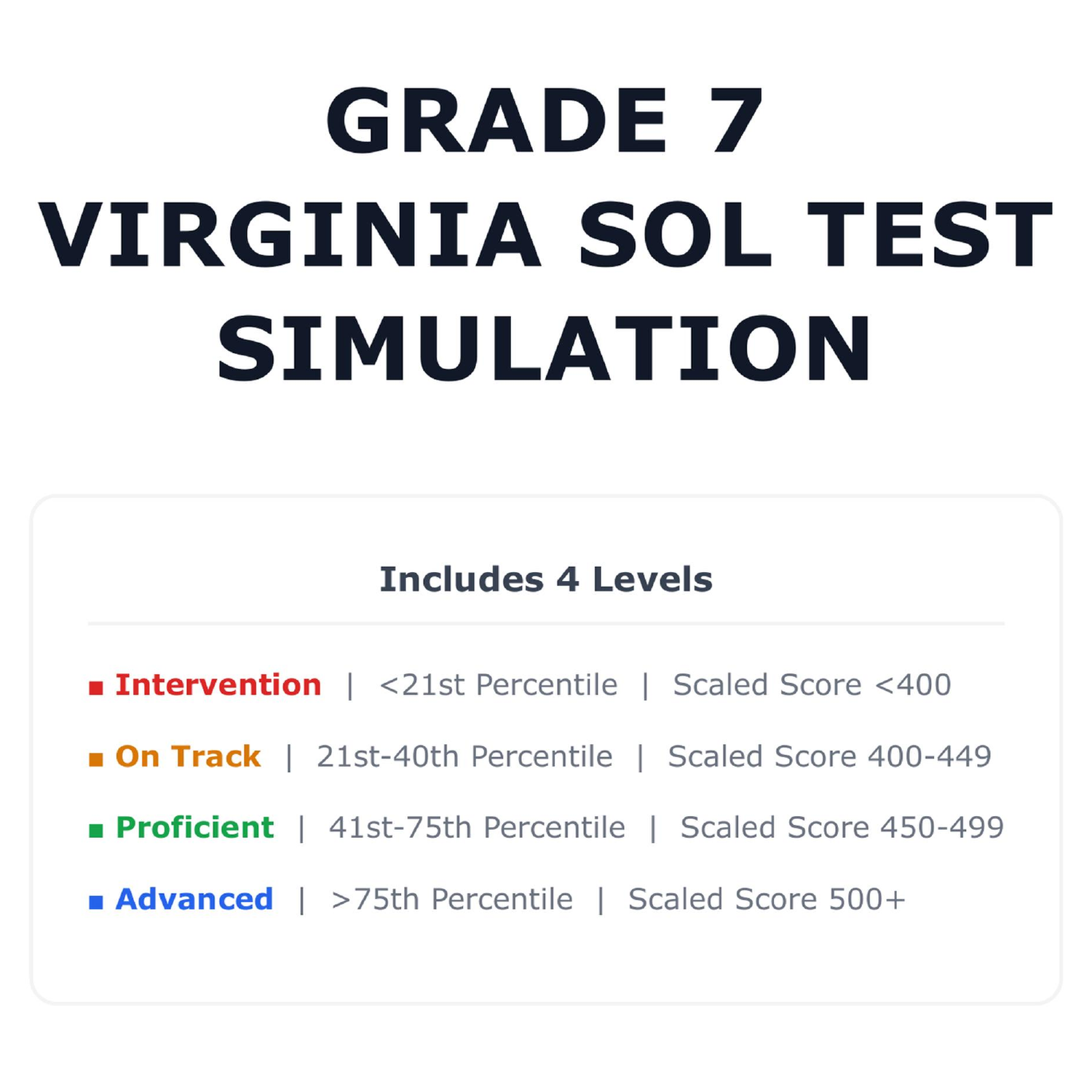 GRADE 7
VIRGINIA SOL TEST SIMULATION

Includes 4 Levels

■ Intervention | <21st Percentile | Scaled Score <400

■ On Track | 21st-40th Percentile | Scaled Score 400-449

■ Proficient | 41st-75th Percentile | Scaled Score 450-499

■ Advanced | >75th Percentile | Scaled Score 500+