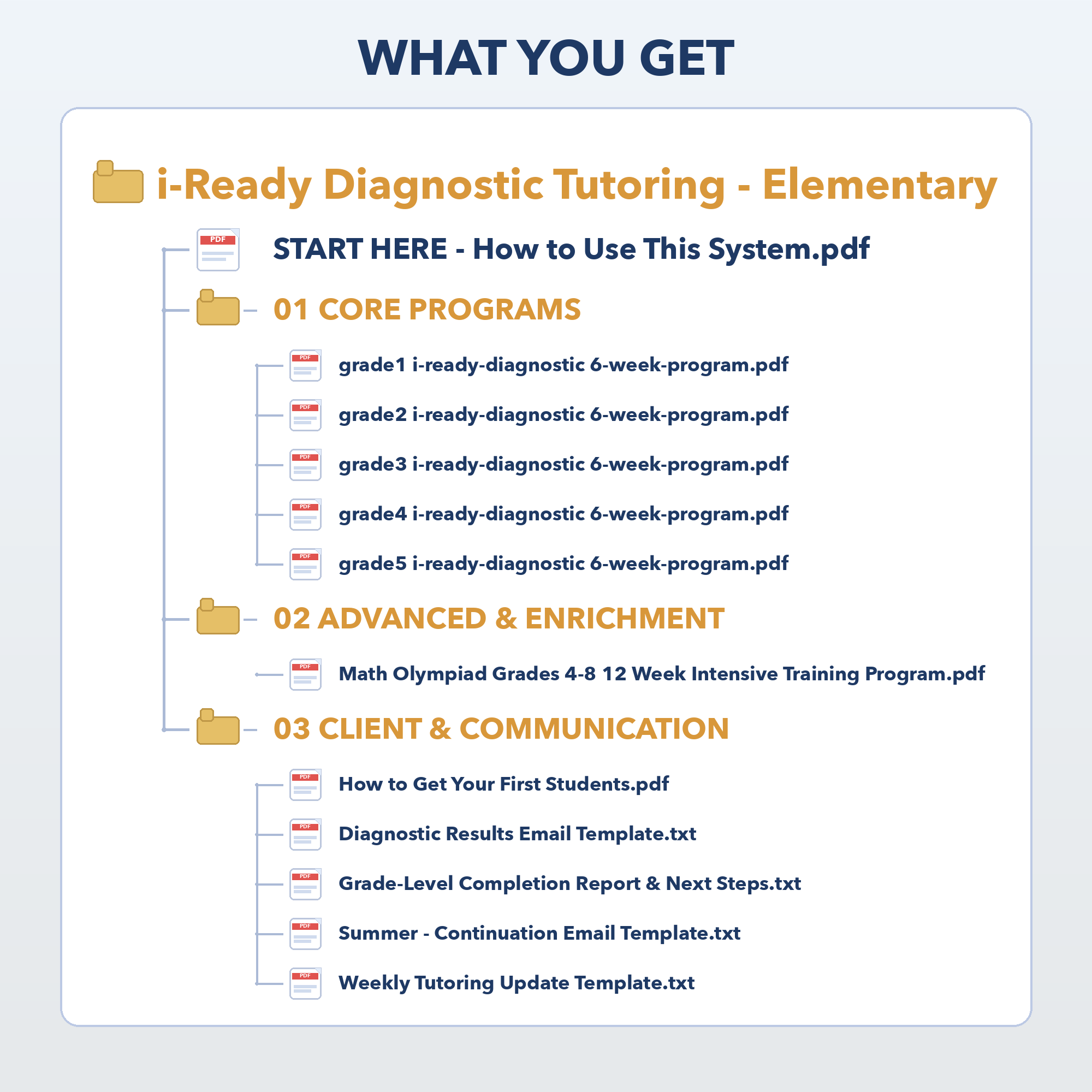 WHAT YOU GET

i-Ready Diagnostic Tutoring - Elementary

PDF START HERE - How to Use This System.pdf

01 CORE PROGRAMS

PDF grade1 i-ready-diagnostic 6-week-program.pdf

PDF grade2 i-ready-diagnostic 6-week-program.pdf

PDF grade3 i-ready-diagnostic 6-week-program.pdf

PDF grade4 i-ready-diagnostic 6-week-program.pdf

PDF grade5 i-ready-diagnostic 6-week-program.pdf

02 ADVANCED & ENRICHMENT

PDF Math Olympiad Grades 4-8 12 Week Intensive Training Program.pdf

03 CLIENT & COMMUNICATION

PDF How to Get Your First Students.pdf

PDF Diagnostic Results Email Template.txt

PDF Grade-Level Completion Report & Next Steps.txt

PDF Summer - Continuation Email Template.txt

PDF Weekly Tutoring Update Template.txt